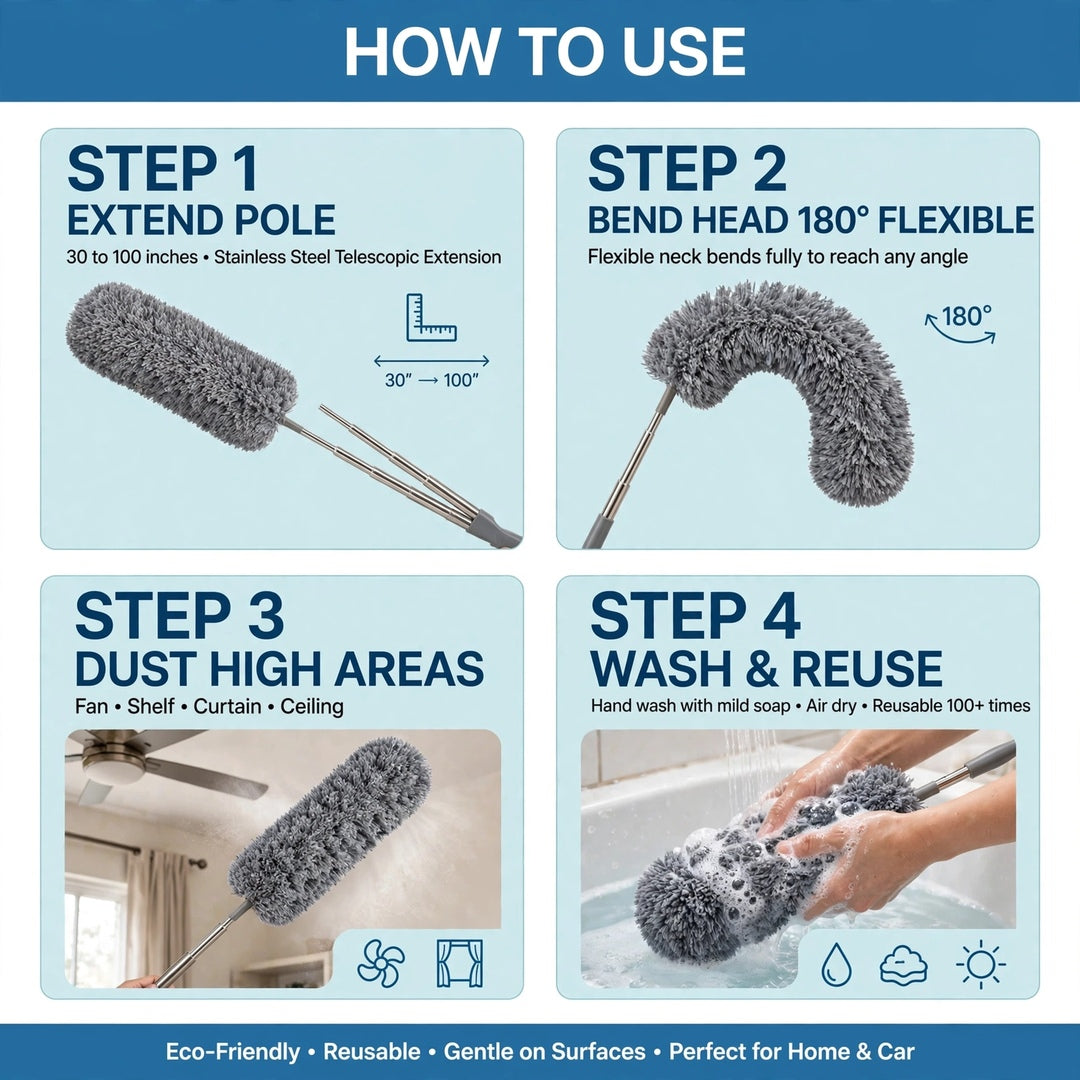 HOW TO USE

STEP 1
EXTEND POLE
30 to 100 inches • Stainless Steel Telescopic Extension

30″ → 100″

STEP 2
BEND HEAD 180° FLEXIBLE
Flexible neck bends fully to reach any angle

180°

STEP 3
DUST HIGH AREAS
Fan • Shelf • Curtain • Ceiling

STEP 4
WASH & REUSE
Hand wash with mild soap • Air dry • Reusable 100+ times

Eco-Friendly • Reusable • Gentle on Surfaces • Perfect for Home & Car